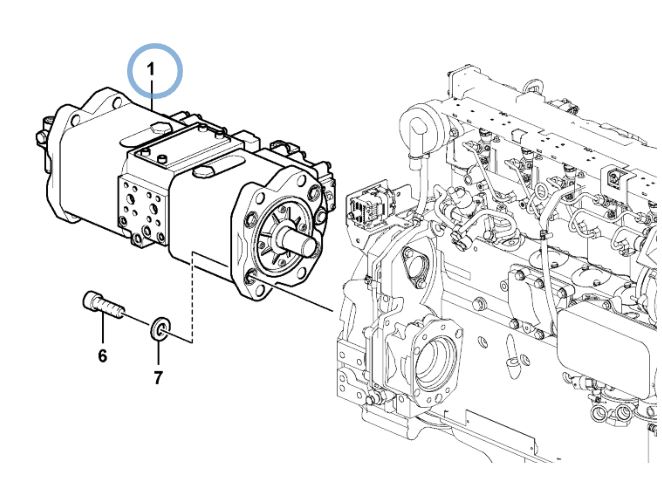 1

6

7