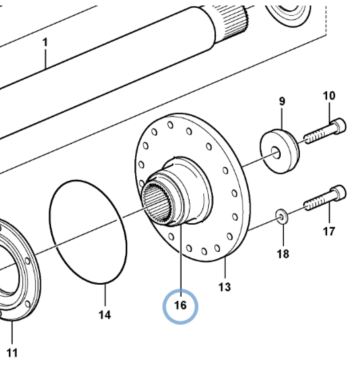 1
9
10
17
18
13
16
14
11