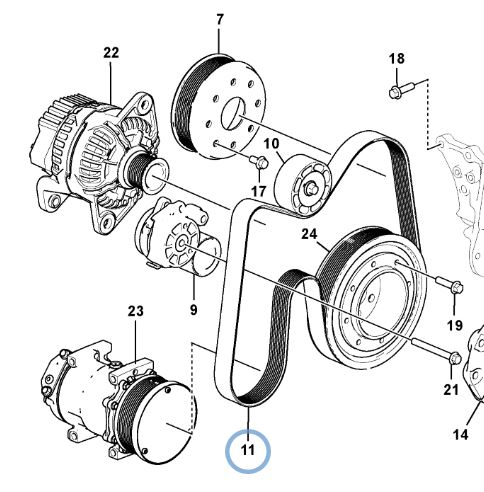 7
22
18
10
17
24
9
19
23
21
14
11